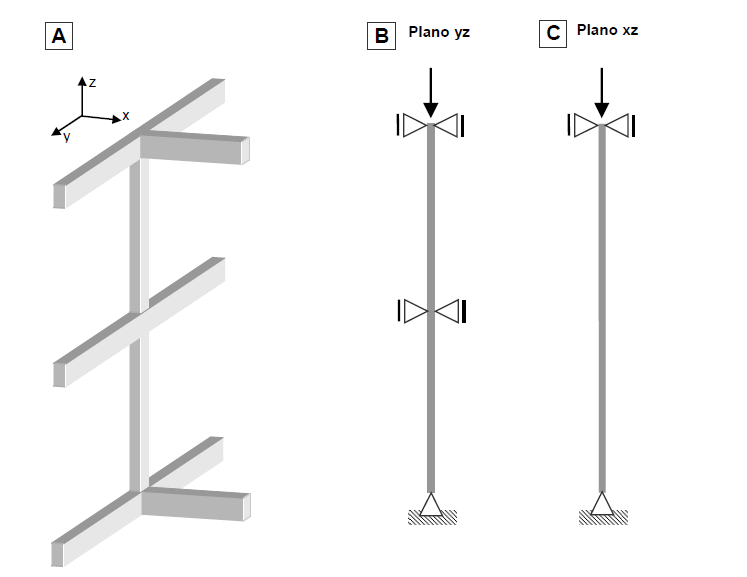 A

z
x
y

B Plano yz

C Plano xz