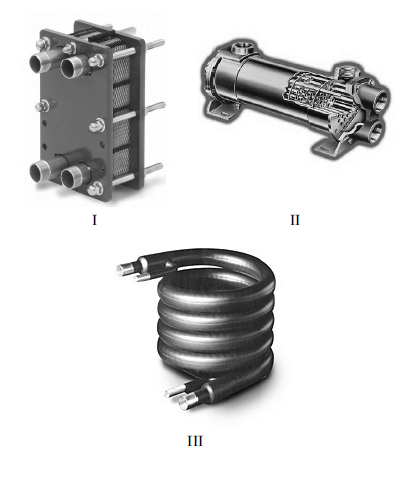 I

II

III