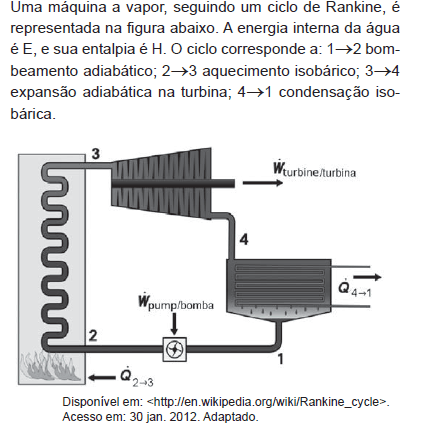 Uma máquina a vapor, seguindo um ciclo de Rankine, é representada na figura abaixo. A energia interna da água é E, e sua entalpia é H. O ciclo corresponde a: 1→2 bombeamento adiabático; 2→3 aquecimento isobárico; 3→4 expansão adiabática na turbina; 4→1 condensação isobárica.

3

$\dot{W}_{turbine/turbina}$

4

$\dot{Q}_{4\to1}$

$\dot{W}_{pump/bomba}$

2

1

$\dot{Q}_{2\to3}$

Disponível em: <http://en.wikipedia.org/wiki/Rankine_cycle>. Acesso em: 30 jan. 2012. Adaptado.