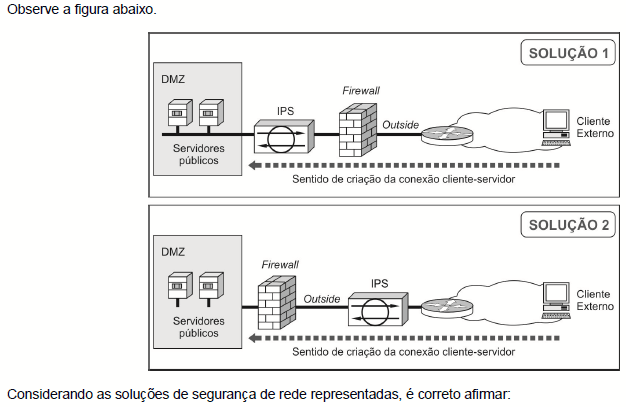 Observe a figura abaixo.

SOLUÇÃO 1

DMZ

Servidores públicos

IPS

Firewall

Outside

Cliente Externo

Sentido de criação da conexão cliente-servidor

SOLUÇÃO 2

DMZ

Servidores públicos

Firewall

Outside

IPS

Cliente Externo

Sentido de criação da conexão cliente-servidor

Considerando as soluções de segurança de rede representadas, é correto afirmar: